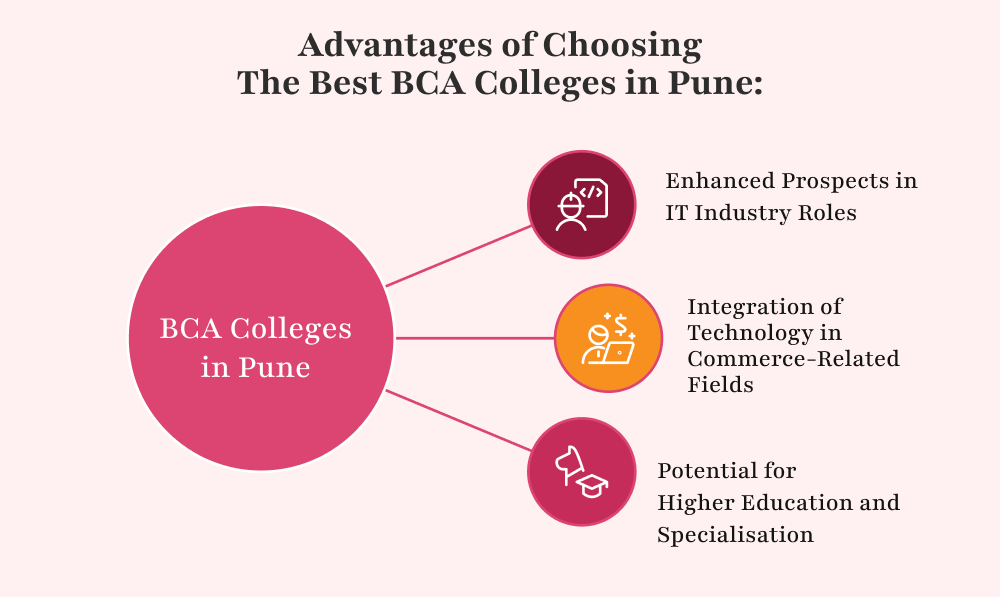 Advantages of Choosing The Best BCA Colleges in Pune:

BCA Colleges in Pune

Enhanced Prospects in IT Industry Roles

Integration of Technology in Commerce-Related Fields

Potential for Higher Education and Specialisation