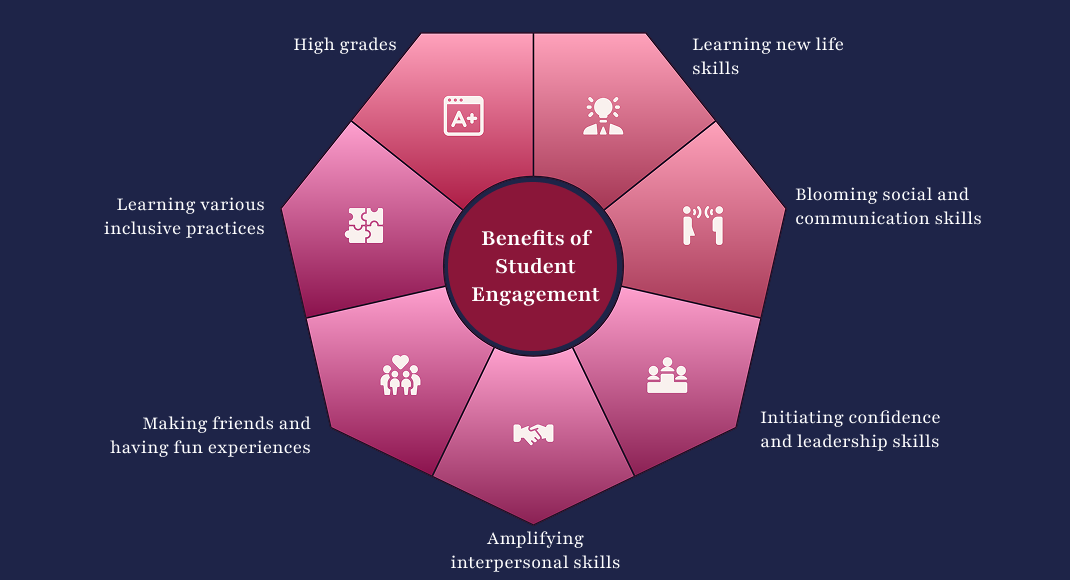 Benefits of Student Engagement

High grades

A+

Learning new life skills

Blooming social and communication skills

Initiating confidence and leadership skills

Amplifying interpersonal skills

Making friends and having fun experiences

Learning various inclusive practices