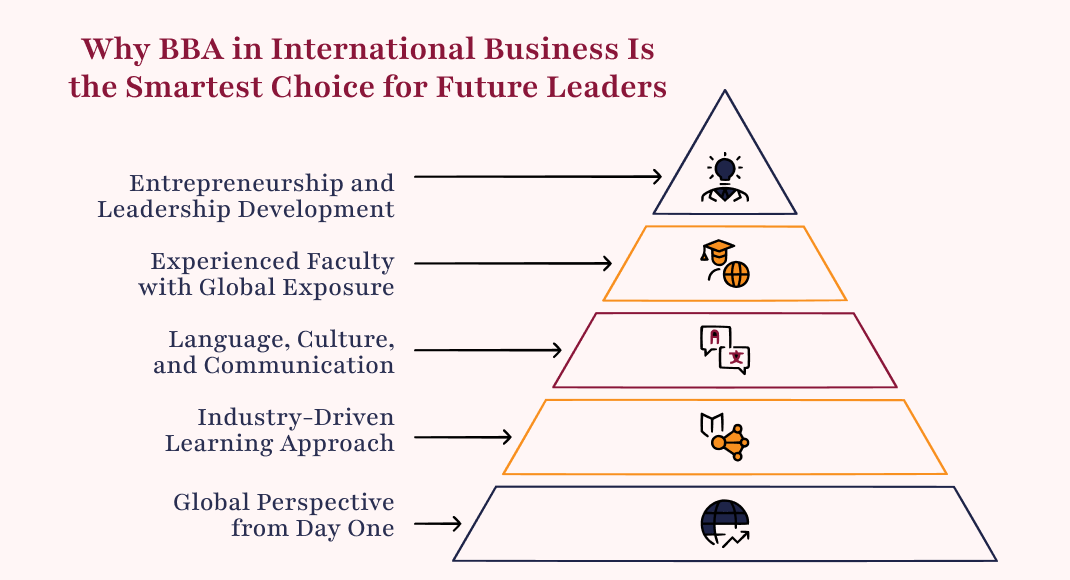 Why BBA in International Business Is the Smartest Choice for Future Leaders

Entrepreneurship and Leadership Development

Experienced Faculty with Global Exposure

Language, Culture, and Communication

Industry-Driven Learning Approach

Global Perspective from Day One